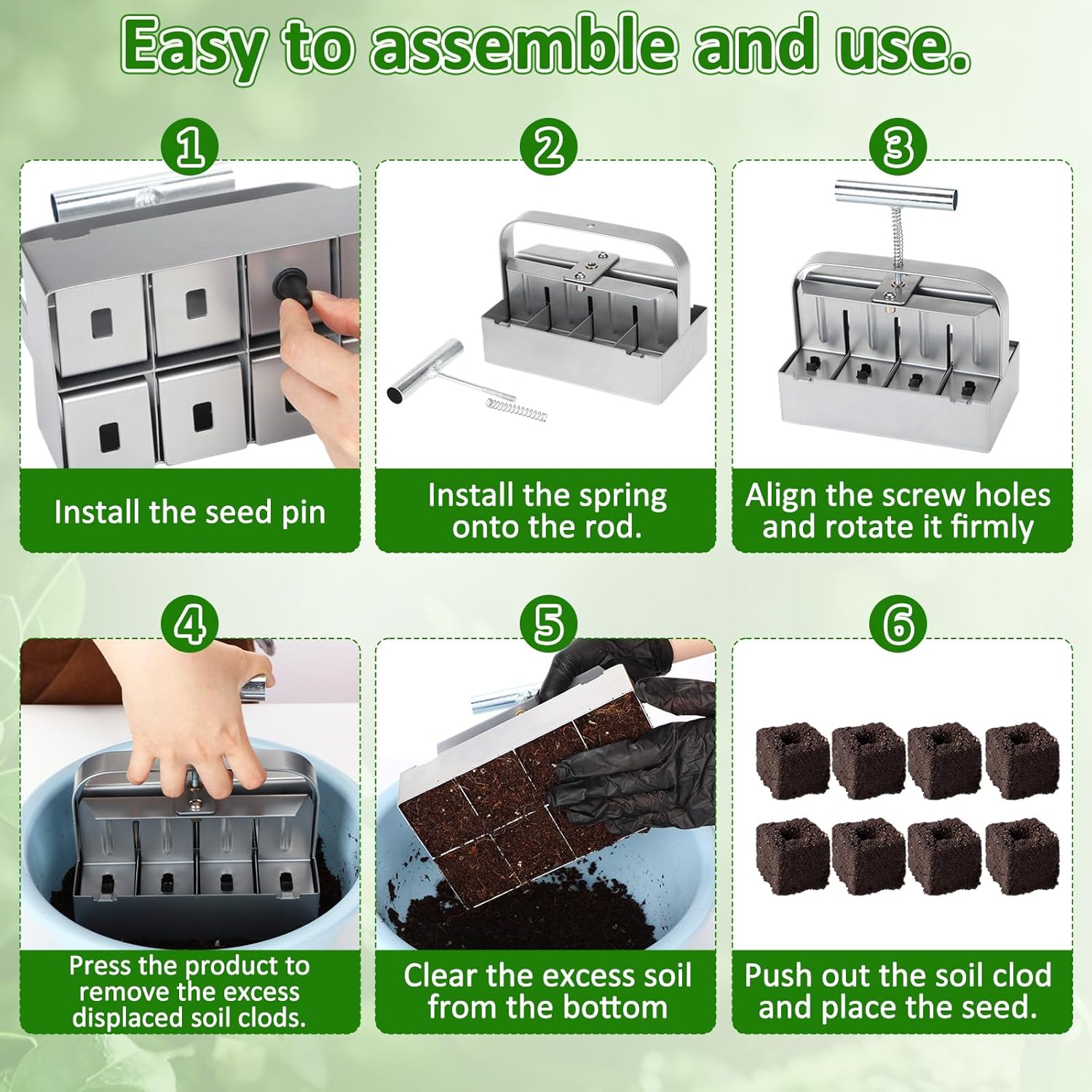 Easy to assemble and use.

1

Install the seed pin

2

Install the spring onto the rod.

3

Align the screw holes and rotate it firmly

4

Press the product to remove the excess displaced soil clods.

5

Clear the excess soil from the bottom

6

Push out the soil clod and place the seed.